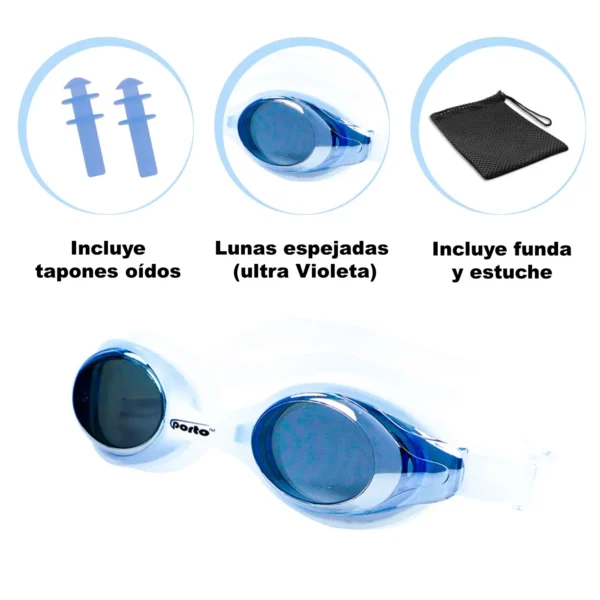 Incluye tapones oídos

Lunas espejadas (ultra Violeta)

Incluye funda y estuche

porto™